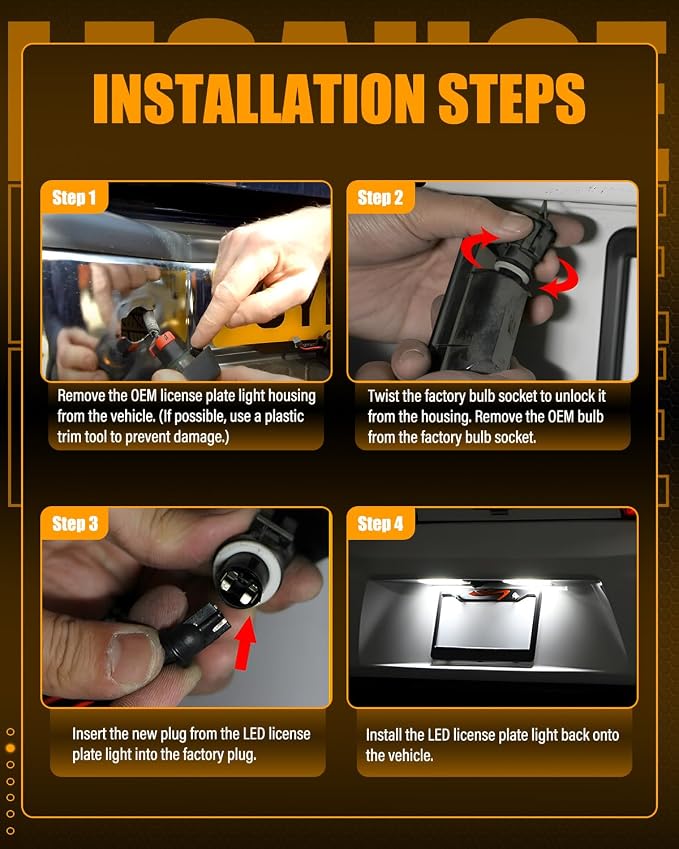 INSTALLATION STEPS

Step 1

Remove the OEM license plate light housing from the vehicle. (If possible, use a plastic trim tool to prevent damage.)

Step 2

Twist the factory bulb socket to unlock it from the housing. Remove the OEM bulb from the factory bulb socket.

Step 3

Insert the new plug from the LED license plate light into the factory plug.

Step 4

Install the LED license plate light back onto the vehicle.