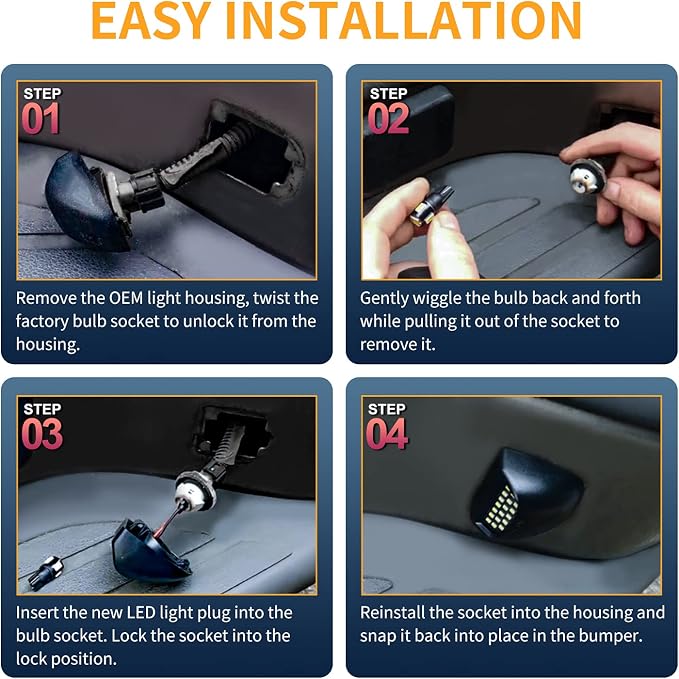 EASY INSTALLATION

STEP
01

Remove the OEM light housing, twist the factory bulb socket to unlock it from the housing.

STEP
02

Gently wiggle the bulb back and forth while pulling it out of the socket to remove it.

STEP
03

Insert the new LED light plug into the bulb socket. Lock the socket into the lock position.

STEP
04

Reinstall the socket into the housing and snap it back into place in the bumper.