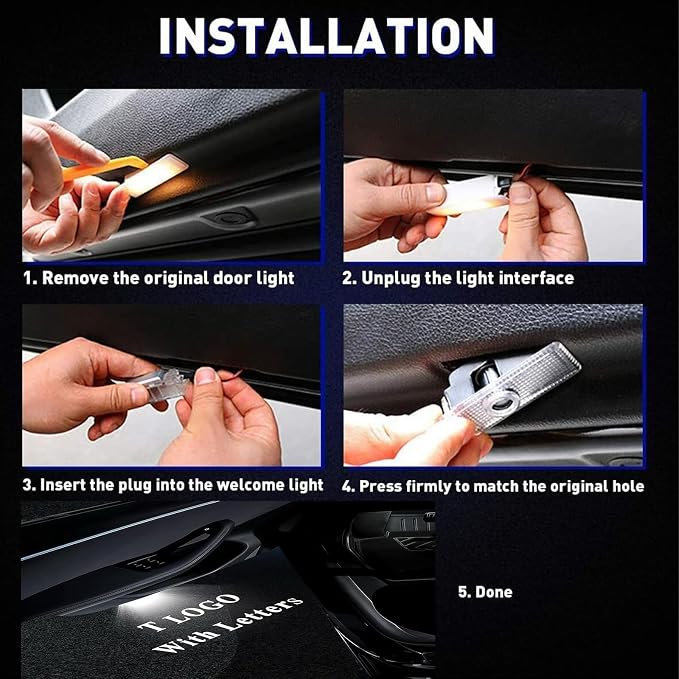 INSTALLATION

1. Remove the original door light

2. Unplug the light interface

3. Insert the plug into the welcome light

4. Press firmly to match the original hole

T LOGO
With Letters

5. Done