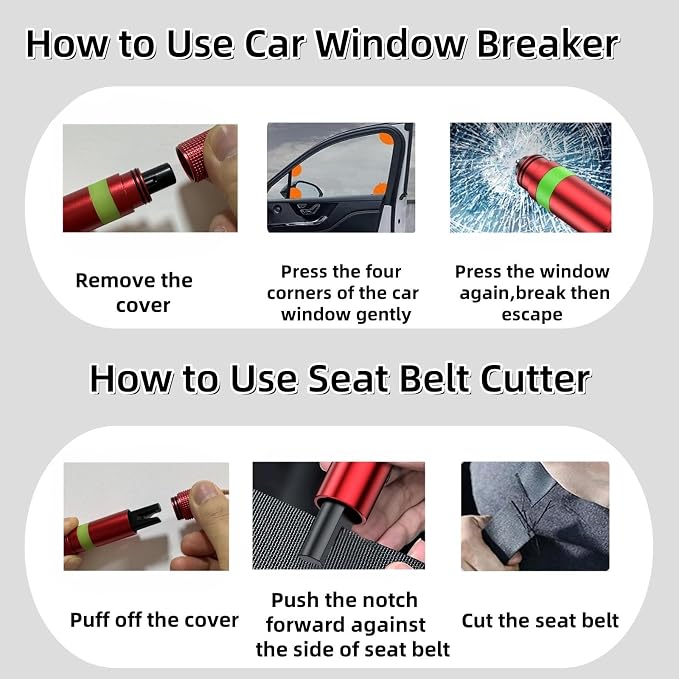 How to Use Car Window Breaker

Remove the cover

Press the four corners of the car window gently

Press the window again,break then escape

How to Use Seat Belt Cutter

Puff off the cover

Push the notch forward against the side of seat belt

Cut the seat belt