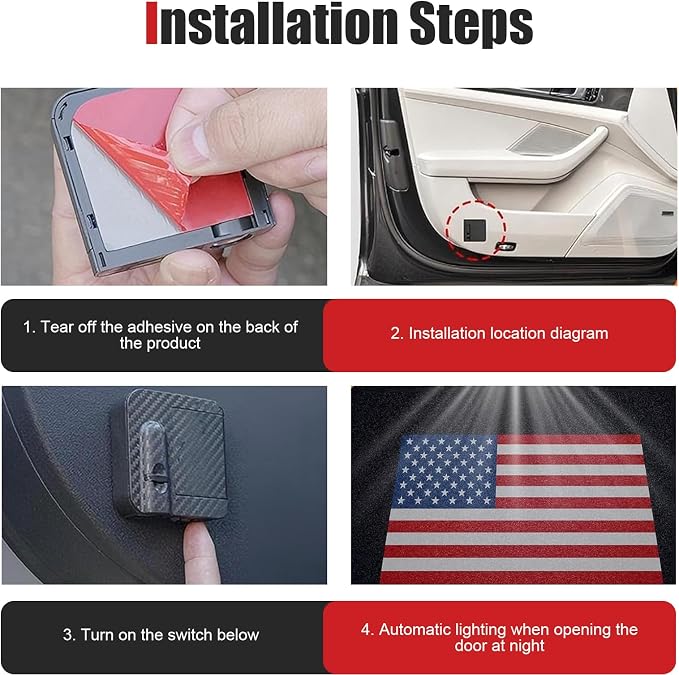 Installation Steps

1. Tear off the adhesive on the back of the product

2. Installation location diagram

3. Turn on the switch below

4. Automatic lighting when opening the door at night