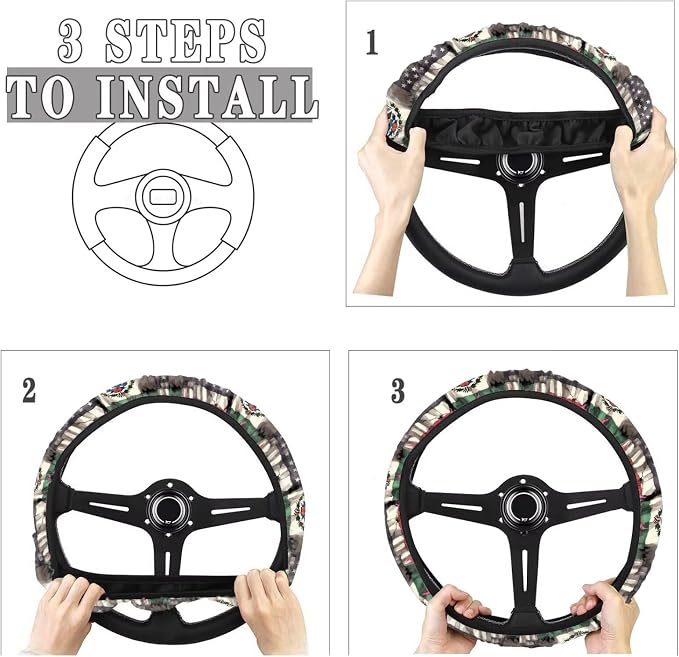 3 STEPS
TO INSTALL

1

2

3