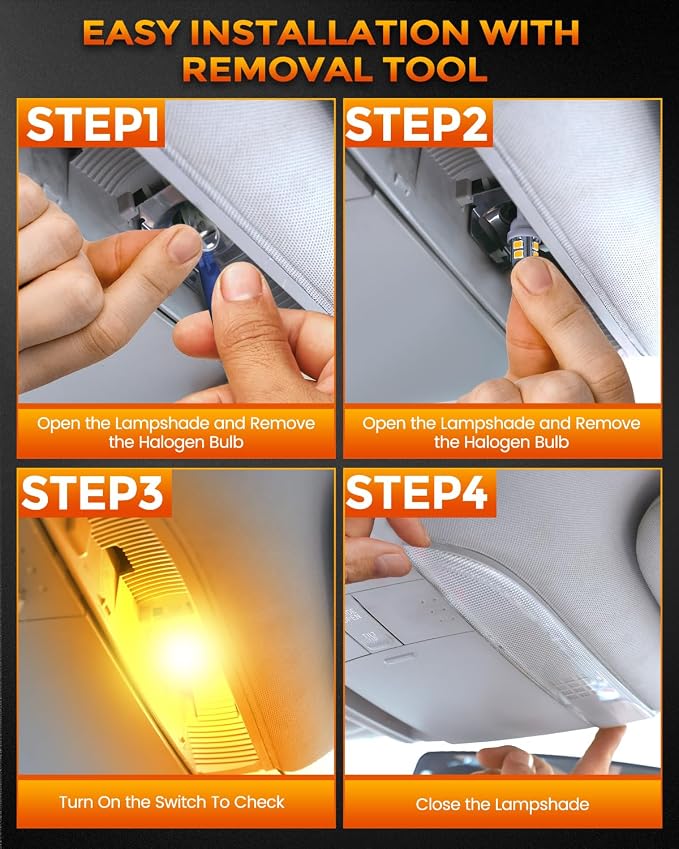 EASY INSTALLATION WITH REMOVAL TOOL

STEP1

Open the Lampshade and Remove the Halogen Bulb

STEP2

Open the Lampshade and Remove the Halogen Bulb

STEP3

Turn On the Switch To Check

STEP4

Close the Lampshade