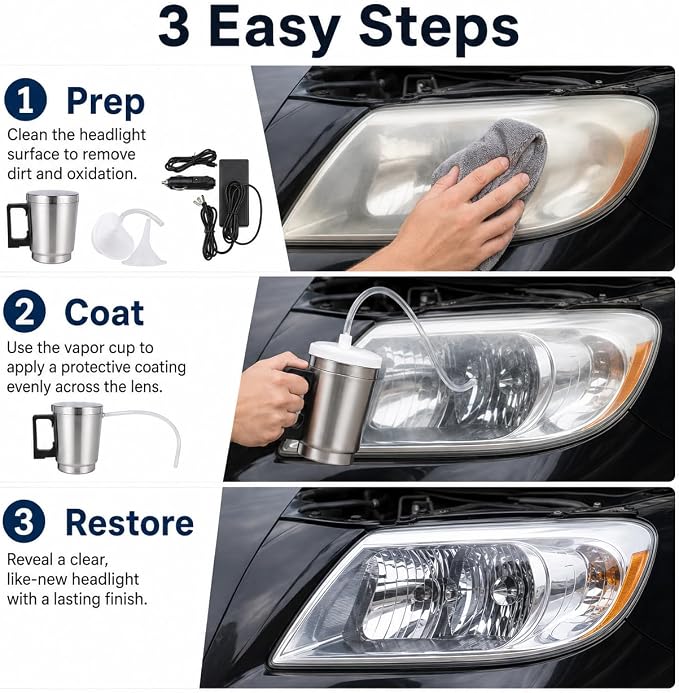 3 Easy Steps

1 Prep
Clean the headlight surface to remove dirt and oxidation.

2 Coat
Use the vapor cup to apply a protective coating evenly across the lens.

3 Restore
Reveal a clear, like-new headlight with a lasting finish.