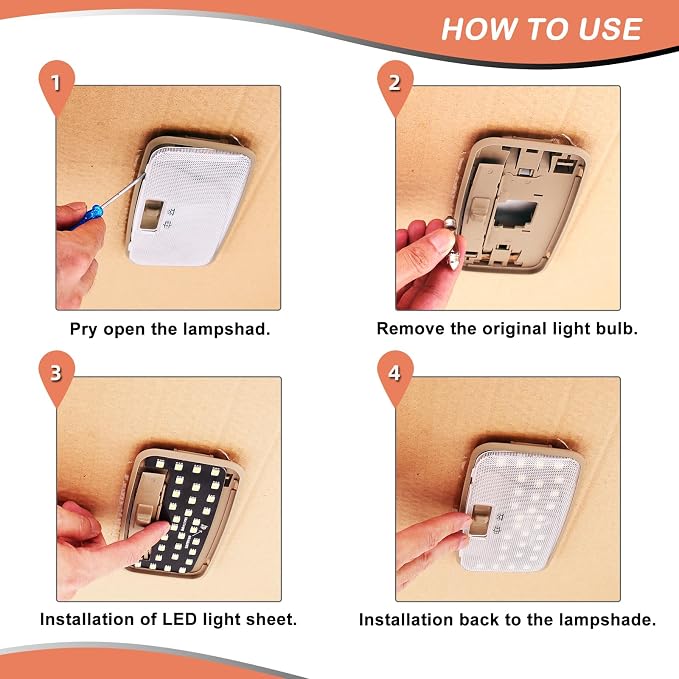 HOW TO USE

1

Pry open the lampshad.

2

Remove the original light bulb.

3

Installation of LED light sheet.

4

Installation back to the lampshade.