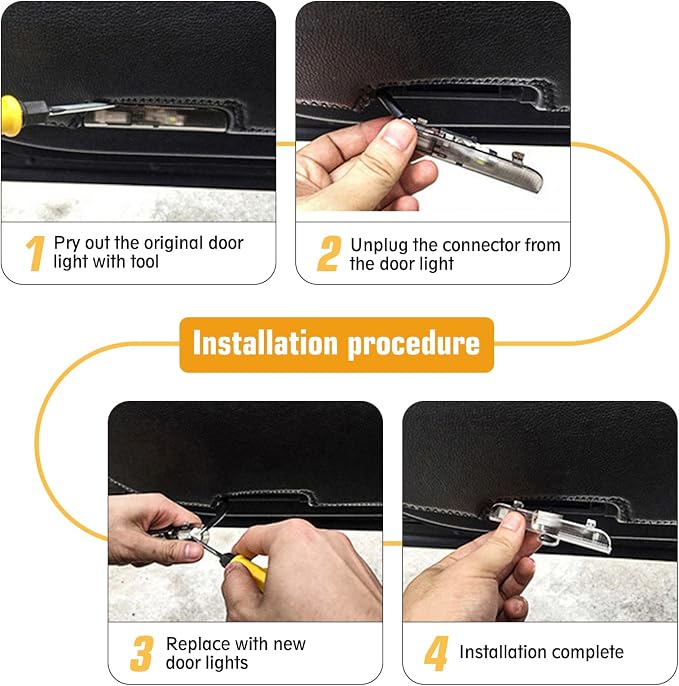 1 Pry out the original door light with tool

2 Unplug the connector from the door light

Installation procedure

3 Replace with new door lights

4 Installation complete