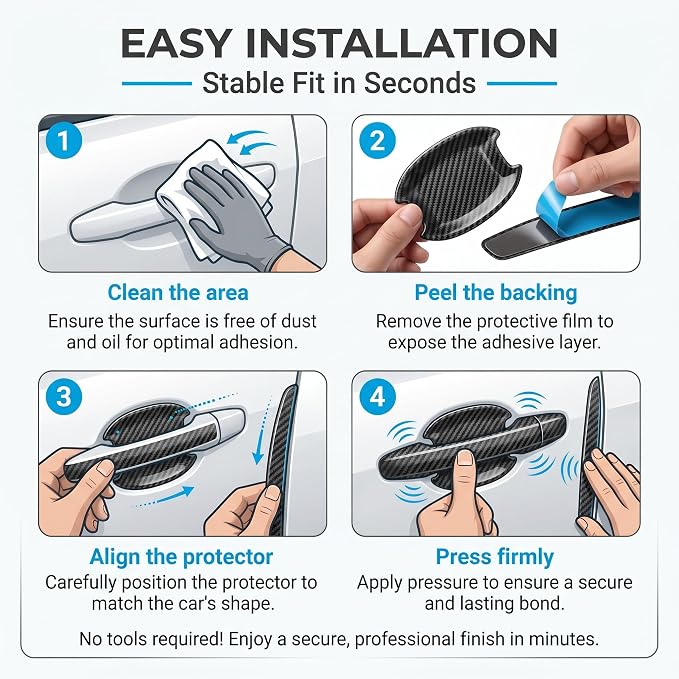 EASY INSTALLATION
Stable Fit in Seconds

1

Clean the area
Ensure the surface is free of dust and oil for optimal adhesion.

2

Peel the backing
Remove the protective film to expose the adhesive layer.

3

Align the protector
Carefully position the protector to match the car's shape.

4

Press firmly
Apply pressure to ensure a secure and lasting bond.

No tools required! Enjoy a secure, professional finish in minutes.