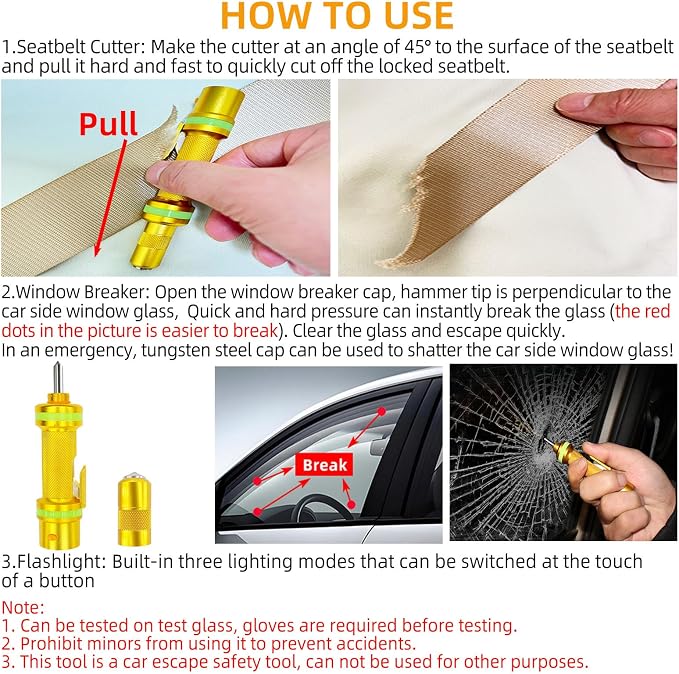 HOW TO USE

1.Seatbelt Cutter: Make the cutter at an angle of 45° to the surface of the seatbelt and pull it hard and fast to quickly cut off the locked seatbelt.

Pull

2.Window Breaker: Open the window breaker cap, hammer tip is perpendicular to the car side window glass,  Quick and hard pressure can instantly break the glass (the red dots in the picture is easier to break). Clear the glass and escape quickly.
In an emergency, tungsten steel cap can be used to shatter the car side window glass!

Break

3.Flashlight: Built-in three lighting modes that can be switched at the touch of a button

Note:
1. Can be tested on test glass, gloves are required before testing.
2. Prohibit minors from using it to prevent accidents.
3. This tool is a car escape safety tool, can not be used for other purposes.