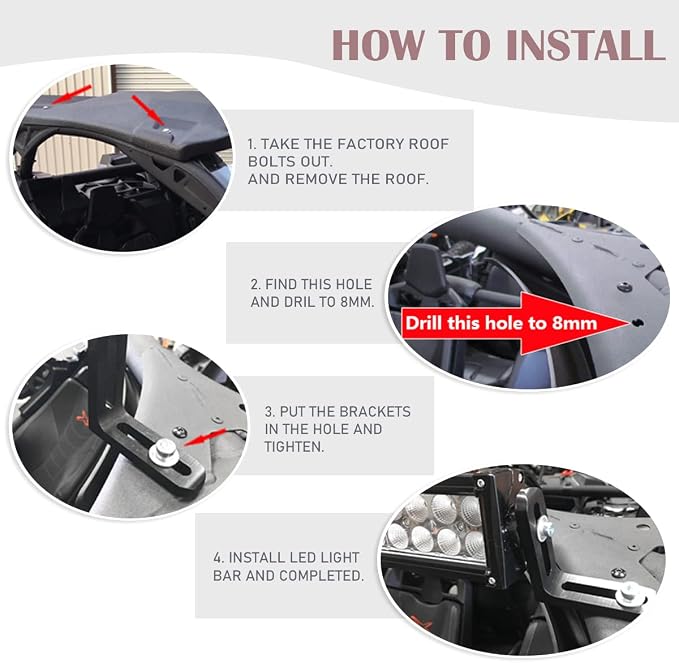 HOW TO INSTALL

1. TAKE THE FACTORY ROOF BOLTS OUT.
AND REMOVE THE ROOF.

2. FIND THIS HOLE AND DRIL TO 8MM.

Drill this hole to 8mm

3. PUT THE BRACKETS IN THE HOLE AND TIGHTEN.

4. INSTALL LED LIGHT BAR AND COMPLETED.