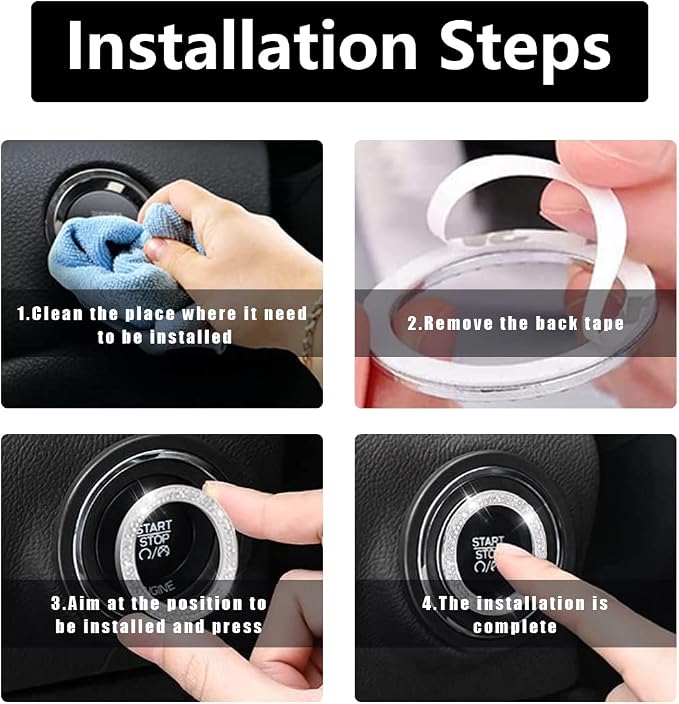 Installation Steps

1.Clean the place where it need to be installed

2.Remove the back tape

START STOP

ENGINE

3.Aim at the position to be installed and press

START STOP

4.The installation is complete