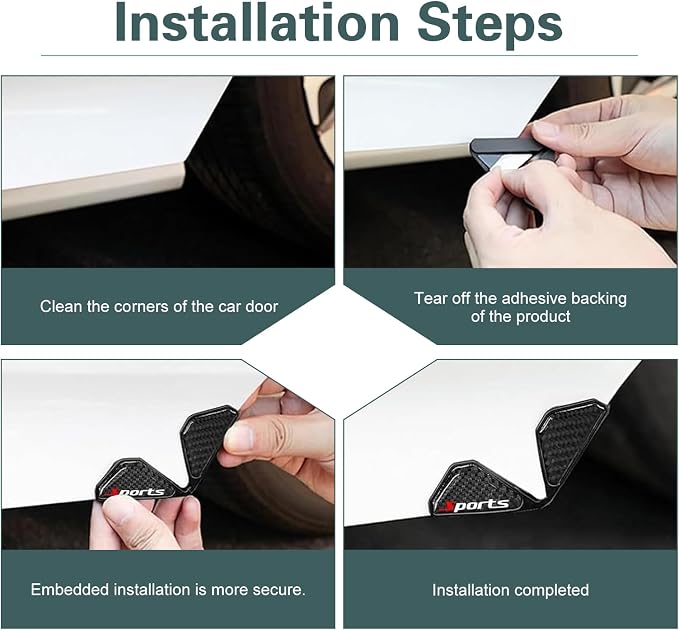 Installation Steps

Clean the corners of the car door

Tear off the adhesive backing of the product

Sports

Embedded installation is more secure.

Sports

Installation completed