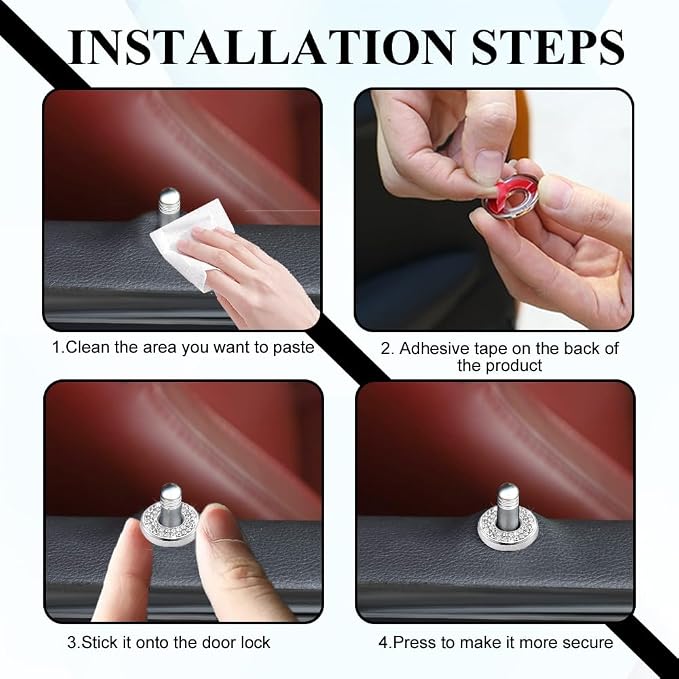 INSTALLATION STEPS

1.Clean the area you want to paste

2. Adhesive tape on the back of the product

3.Stick it onto the door lock

4.Press to make it more secure