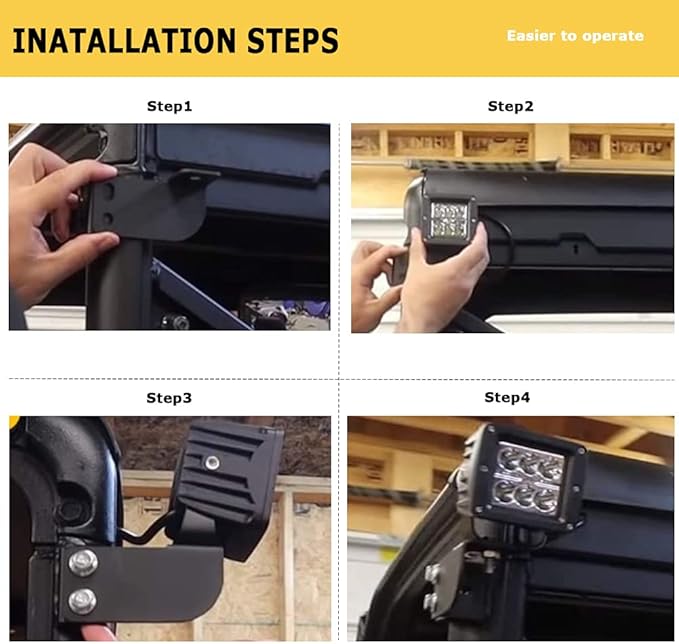 INATALLATION STEPS

Easier to operate

Step1

Step2

Step3

Step4