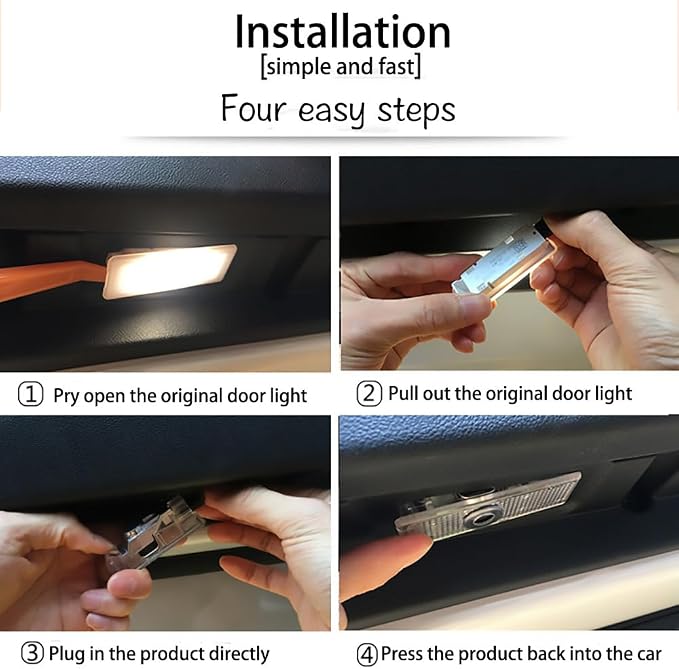 Installation
[simple and fast]
Four easy steps

① Pry open the original door light

② Pull out the original door light

③ Plug in the product directly

④ Press the product back into the car