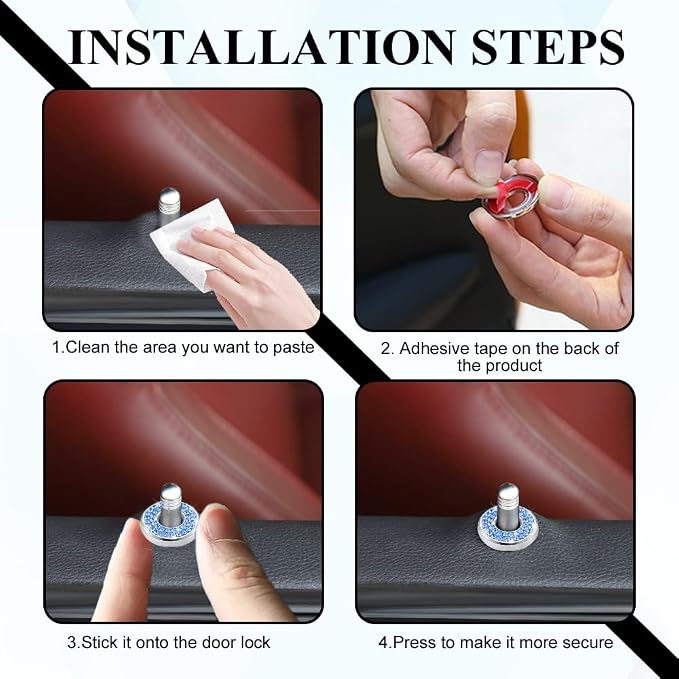 INSTALLATION STEPS

1.Clean the area you want to paste

2. Adhesive tape on the back of the product

3.Stick it onto the door lock

4.Press to make it more secure