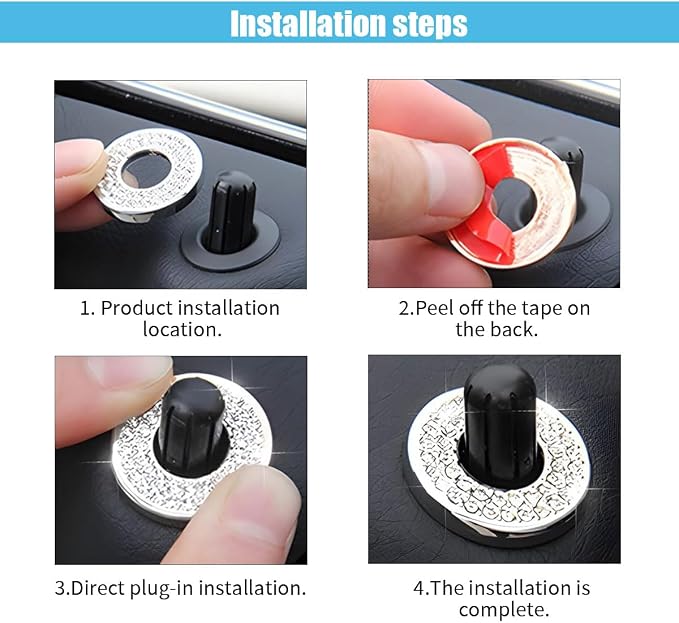 Installation steps

1. Product installation location.

2.Peel off the tape on the back.

3.Direct plug-in installation.

4.The installation is complete.