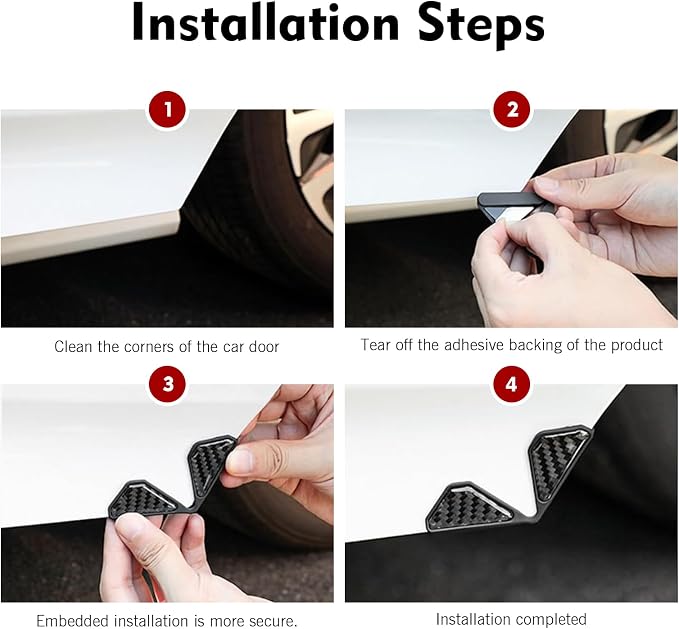 Installation Steps

1

Clean the corners of the car door

2

Tear off the adhesive backing of the product

3

Embedded installation is more secure.

4

Installation completed