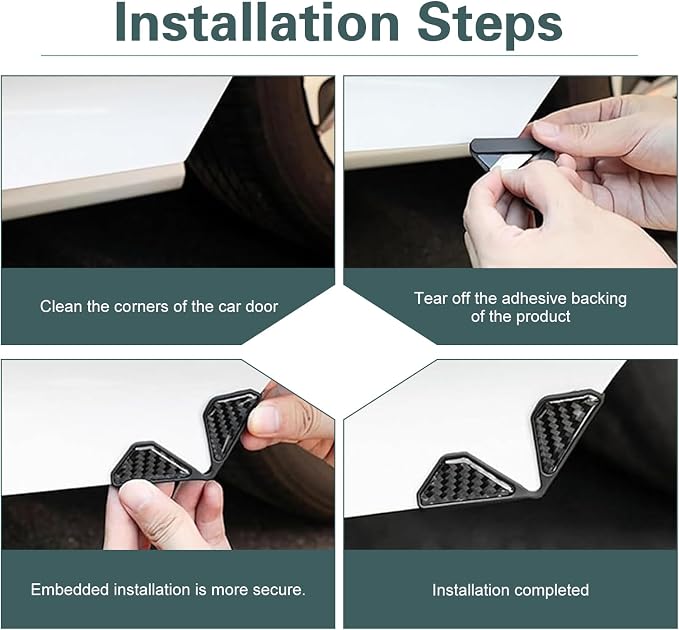 Installation Steps

Clean the corners of the car door

Tear off the adhesive backing of the product

Embedded installation is more secure.

Installation completed