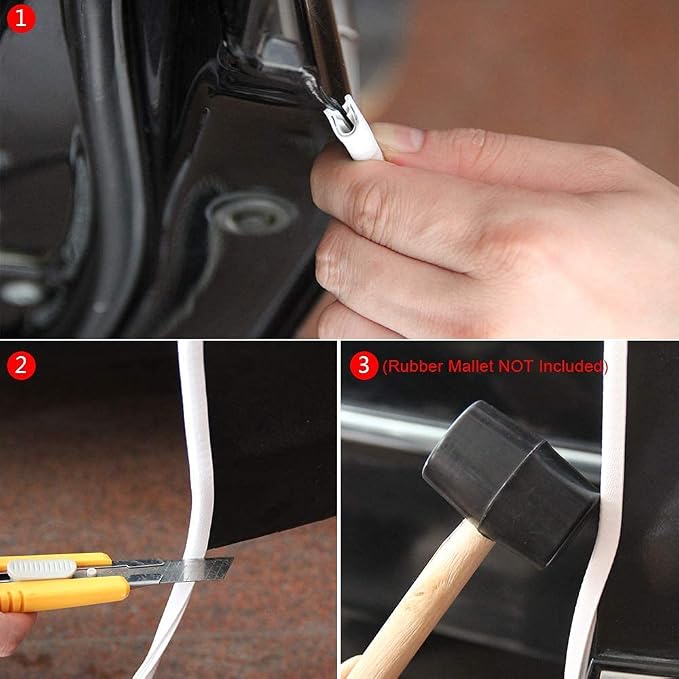 1

2

3 (Rubber Mallet NOT Included)