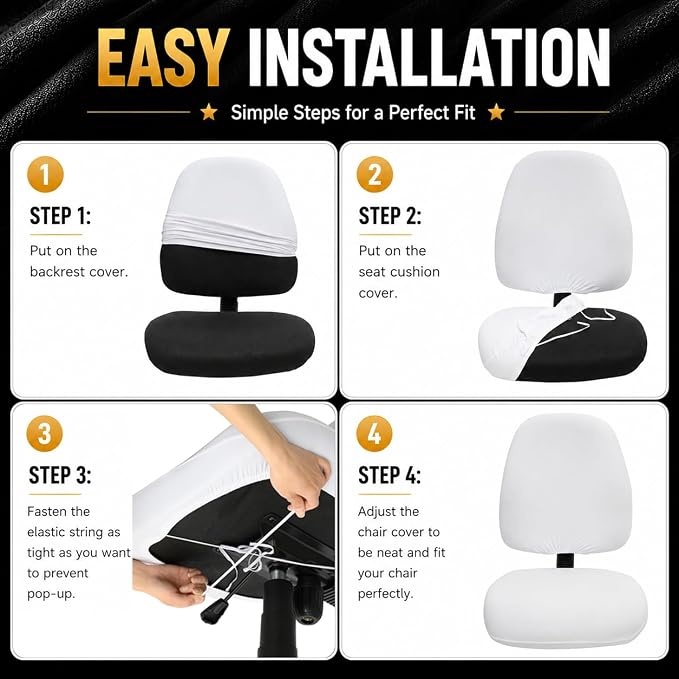 EASY INSTALLATION

★ Simple Steps for a Perfect Fit ★

1

STEP 1:

Put on the backrest cover.

2

STEP 2:

Put on the seat cushion cover.

3

STEP 3:

Fasten the elastic string as tight as you want to prevent pop-up.

4

STEP 4:

Adjust the chair cover to be neat and fit your chair perfectly.