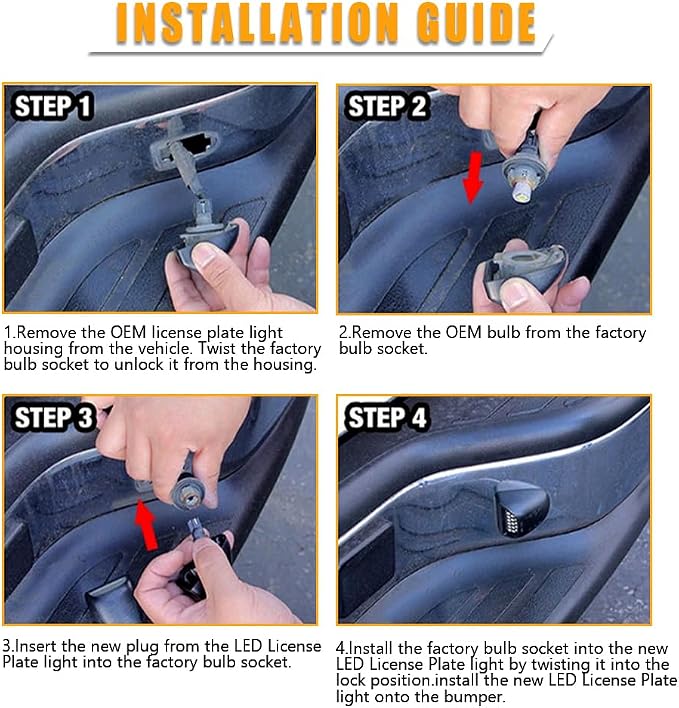 INSTALLATION GUIDE

STEP 1

1.Remove the OEM license plate light housing from the vehicle. Twist the factory bulb socket to unlock it from the housing.

STEP 2

2.Remove the OEM bulb from the factory bulb socket.

STEP 3

3.Insert the new plug from the LED License Plate light into the factory bulb socket.

STEP 4

4.Install the factory bulb socket into the new LED License Plate light by twisting it into the lock position.install the new LED License Plate light onto the bumper.