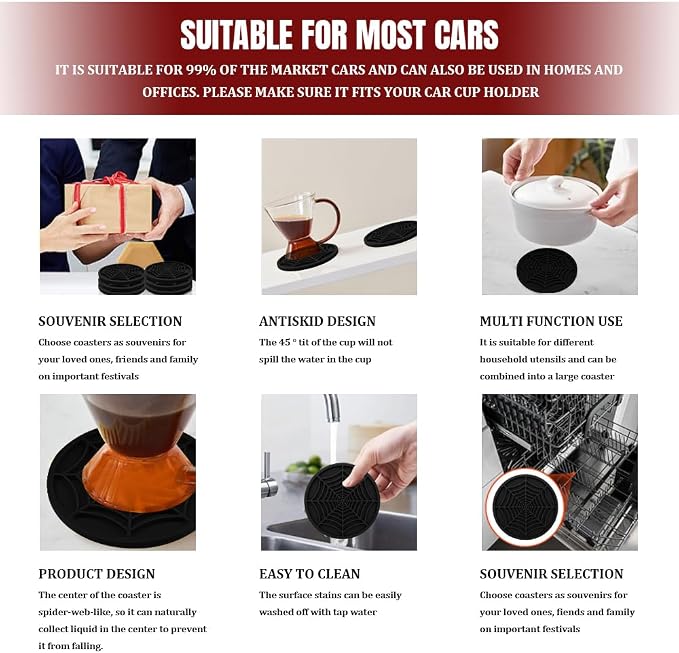 SUITABLE FOR MOST CARS

IT IS SUITABLE FOR 99% OF THE MARKET CARS AND CAN ALSO BE USED IN HOMES AND OFFICES. PLEASE MAKE SURE IT FITS YOUR CAR CUP HOLDER

SOUVENIR SELECTION

Choose coasters as souvenirs for your loved ones, friends and family on important festivals

ANTISKID DESIGN

The 45 ° tit of the cup will not spill the water in the cup

MULTI FUNCTION USE

It is suitable for different household utensils and can be combined into a large coaster

PRODUCT DESIGN

The center of the coaster is spider-web-like, so it can naturally collect liquid in the center to prevent it from falling.

EASY TO CLEAN

The surface stains can be easily washed off with tap water

SOUVENIR SELECTION

Choose coasters as souvenirs for your loved ones, fiends and family on important festivals