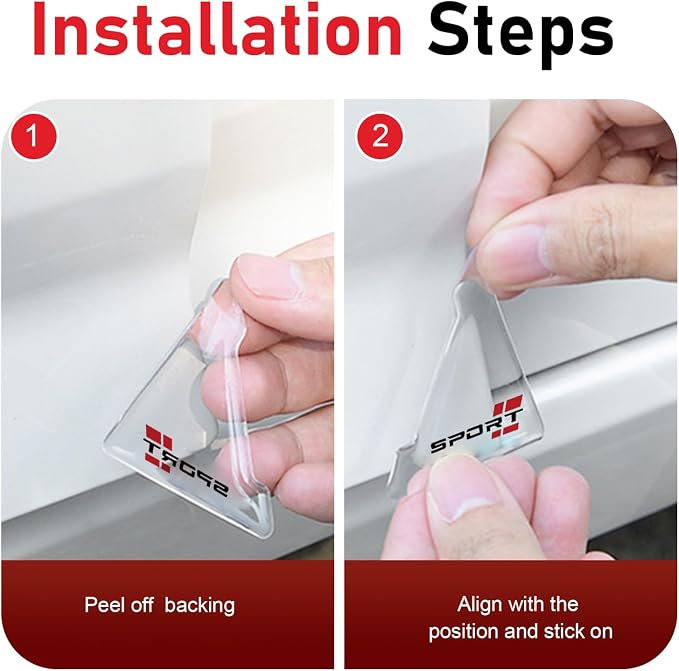 Installation Steps

1

SPORT

Peel off backing

2

SPORT

Align with the position and stick on