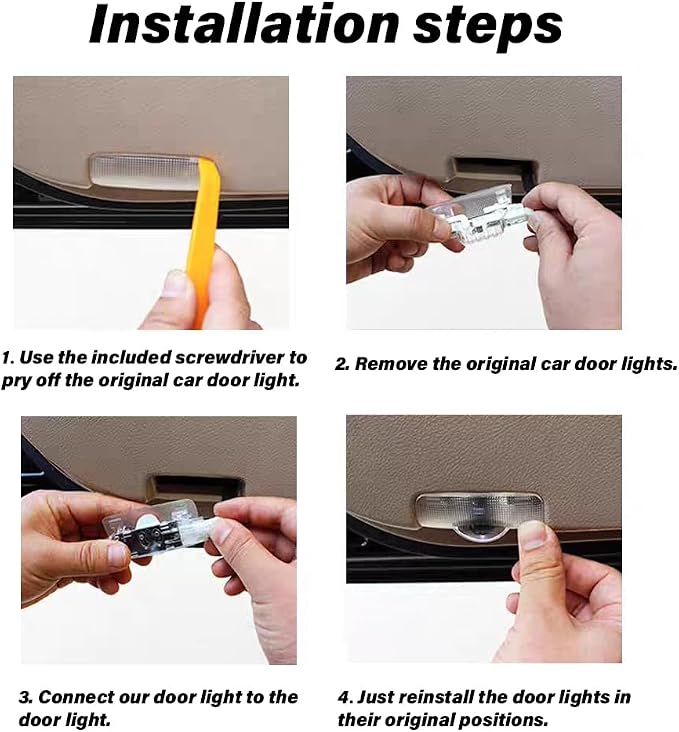 Installation steps

1. Use the included screwdriver to pry off the original car door light.

2. Remove the original car door lights.

3. Connect our door light to the door light.

4. Just reinstall the door lights in their original positions.