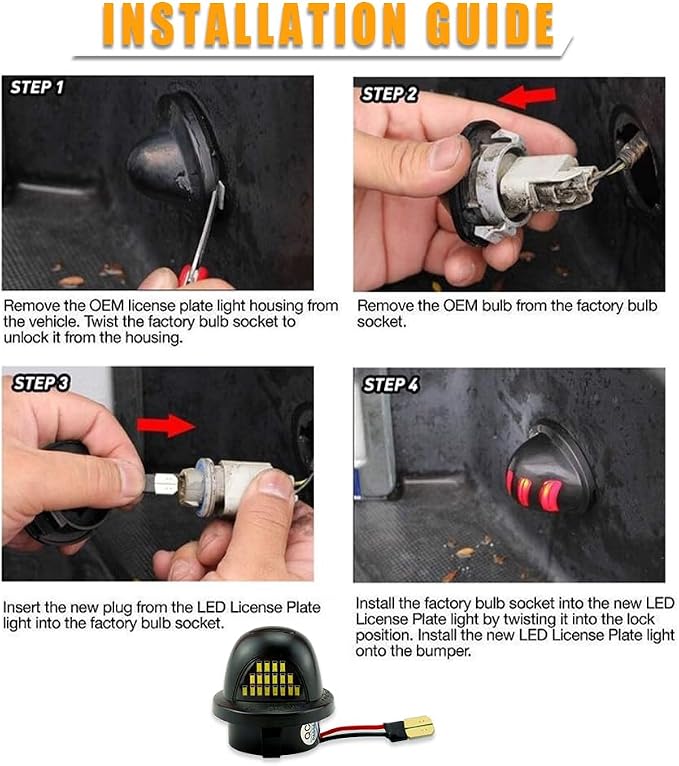 INSTALLATION GUIDE

STEP 1

Remove the OEM license plate light housing from the vehicle. Twist the factory bulb socket to unlock it from the housing.

STEP 2

Remove the OEM bulb from the factory bulb socket.

STEP 3

Insert the new plug from the LED License Plate light into the factory bulb socket.

STEP 4

Install the factory bulb socket into the new LED License Plate light by twisting it into the lock position. Install the new LED License Plate light onto the bumper.