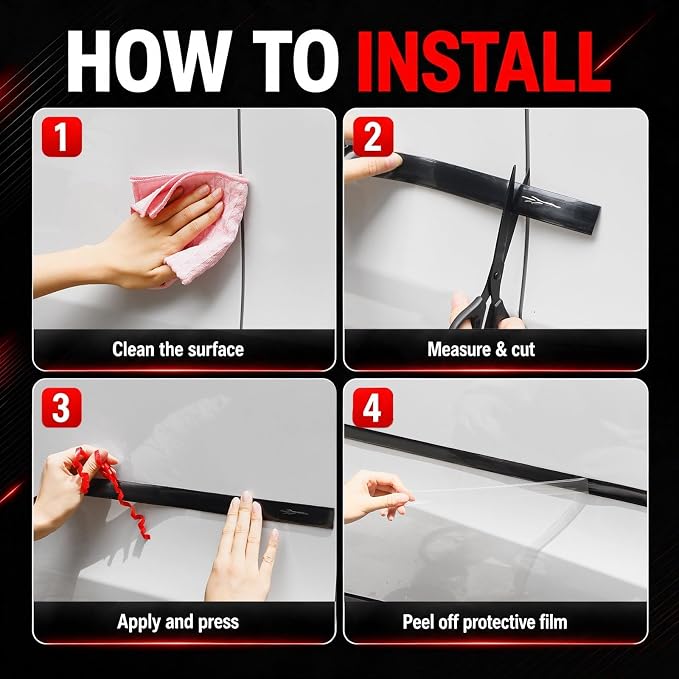 HOW TO INSTALL

1

Clean the surface

2

Measure & cut

3

Apply and press

4

Peel off protective film