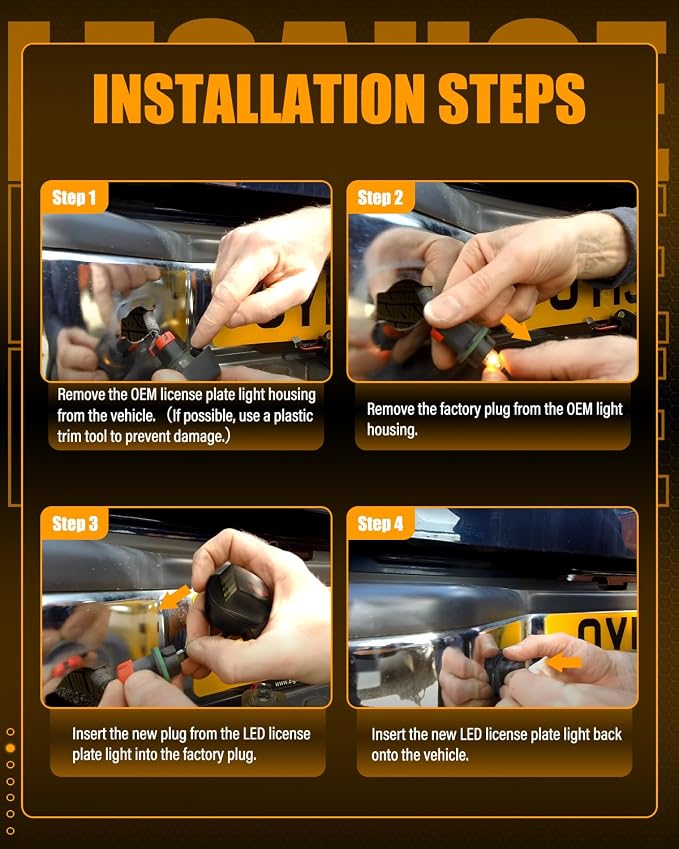 INSTALLATION STEPS

Step 1

Remove the OEM license plate light housing from the vehicle. （If possible, use a plastic trim tool to prevent damage.）

Step 2

Remove the factory plug from the OEM light housing.

Step 3

Insert the new plug from the LED license plate light into the factory plug.

Step 4

Insert the new LED license plate light back onto the vehicle.