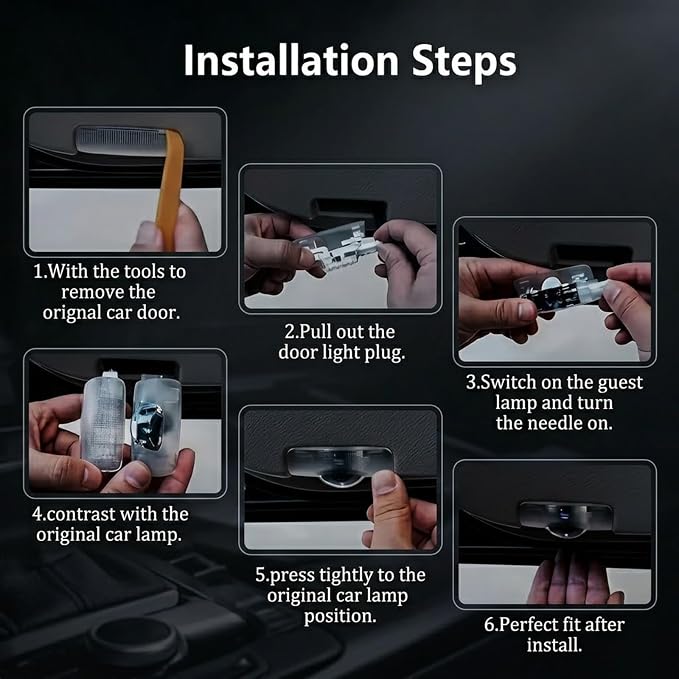 Installation Steps

1.With the tools to remove the orignal car door.

2.Pull out the door light plug.

3.Switch on the guest lamp and turn the needle on.

4.contrast with the original car lamp.

5.press tightly to the original car lamp position.

6.Perfect fit after install.