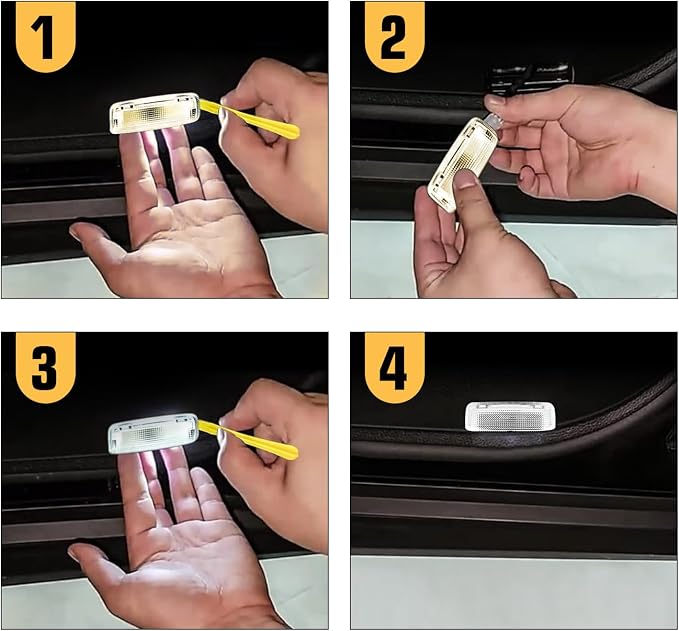 1

2

3

4