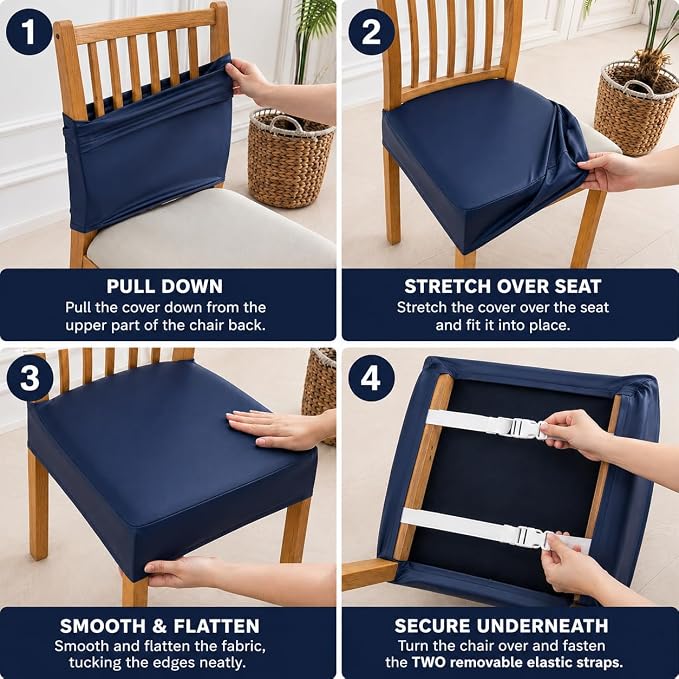 1

PULL DOWN
Pull the cover down from the upper part of the chair back.

2

STRETCH OVER SEAT
Stretch the cover over the seat and fit it into place.

3

SMOOTH & FLATTEN
Smooth and flatten the fabric, tucking the edges neatly.

4

SECURE UNDERNEATH
Turn the chair over and fasten the TWO removable elastic straps.