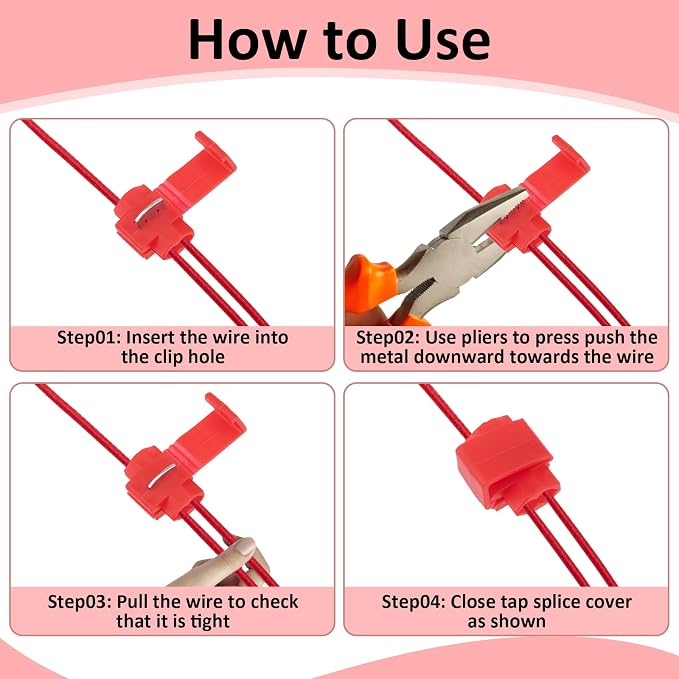 How to Use

Step01: Insert the wire into the clip hole

Step02: Use pliers to press push the metal downward towards the wire

Step03: Pull the wire to check that it is tight

Step04: Close tap splice cover as shown