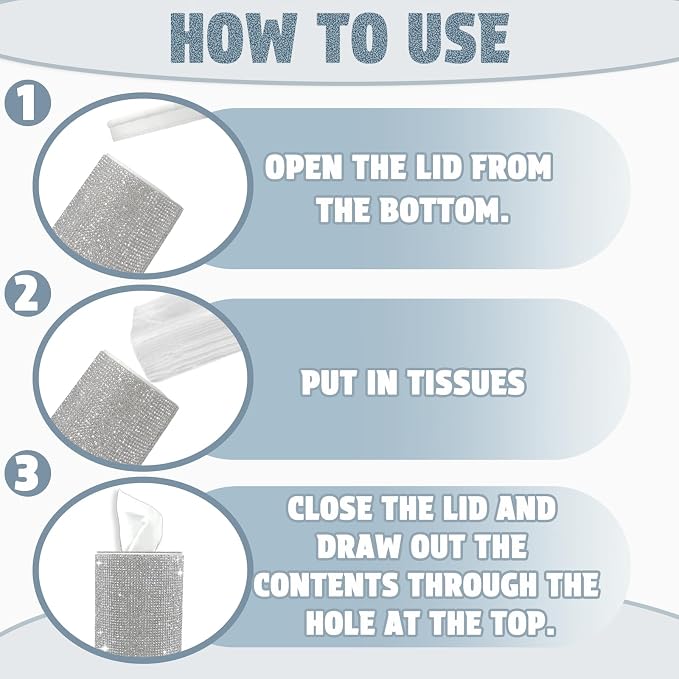 HOW TO USE

1

OPEN THE LID FROM THE BOTTOM.

2

PUT IN TISSUES

3

CLOSE THE LID AND DRAW OUT THE CONTENTS THROUGH THE HOLE AT THE TOP.