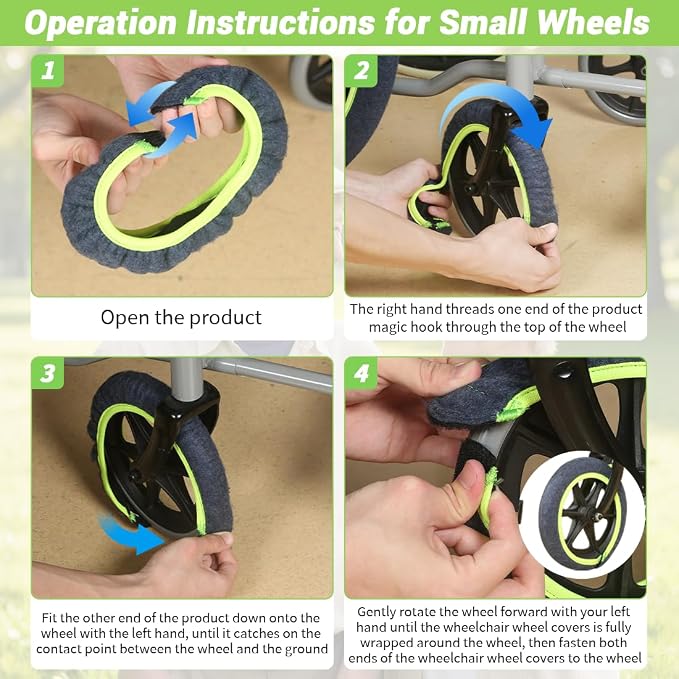 Operation Instructions for Small Wheels

1

Open the product

2

The right hand threads one end of the product magic hook through the top of the wheel

3

Fit the other end of the product down onto the wheel with the left hand, until it catches on the contact point between the wheel and the ground

4

Gently rotate the wheel forward with your left hand until the wheelchair wheel covers is fully wrapped around the wheel, then fasten both ends of the wheelchair wheel covers to the wheel