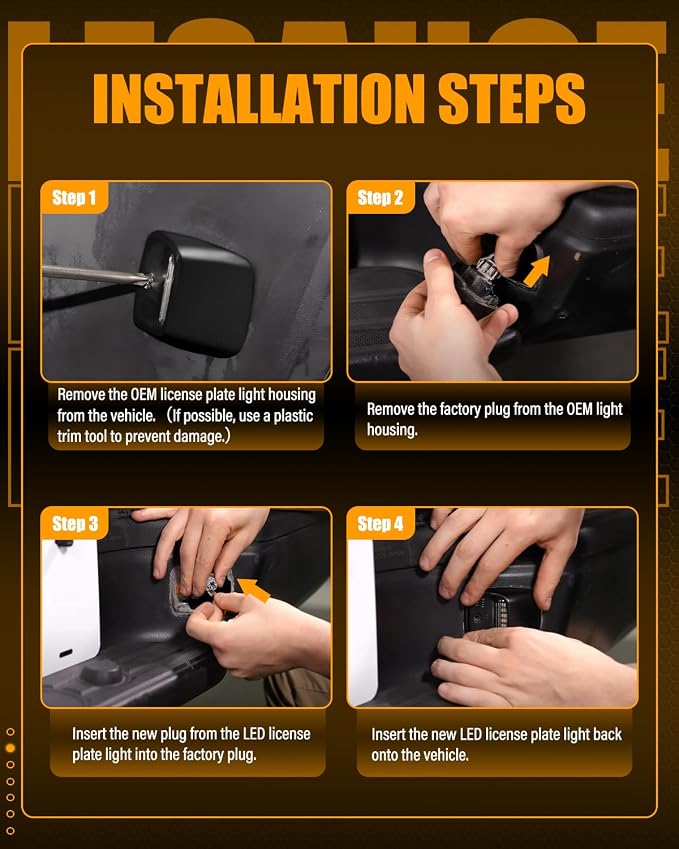 INSTALLATION STEPS

Step 1

Remove the OEM license plate light housing from the vehicle. （If possible, use a plastic trim tool to prevent damage.）

Step 2

Remove the factory plug from the OEM light housing.

Step 3

Insert the new plug from the LED license plate light into the factory plug.

Step 4

Insert the new LED license plate light back onto the vehicle.