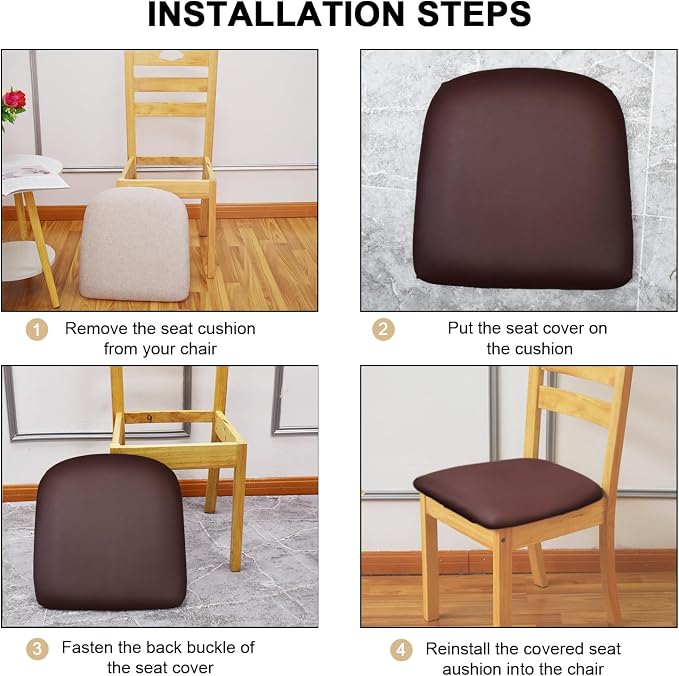 INSTALLATION STEPS

1 Remove the seat cushion from your chair

2 Put the seat cover on the cushion

3 Fasten the back buckle of the seat cover

4 Reinstall the covered seat aushion into the chair