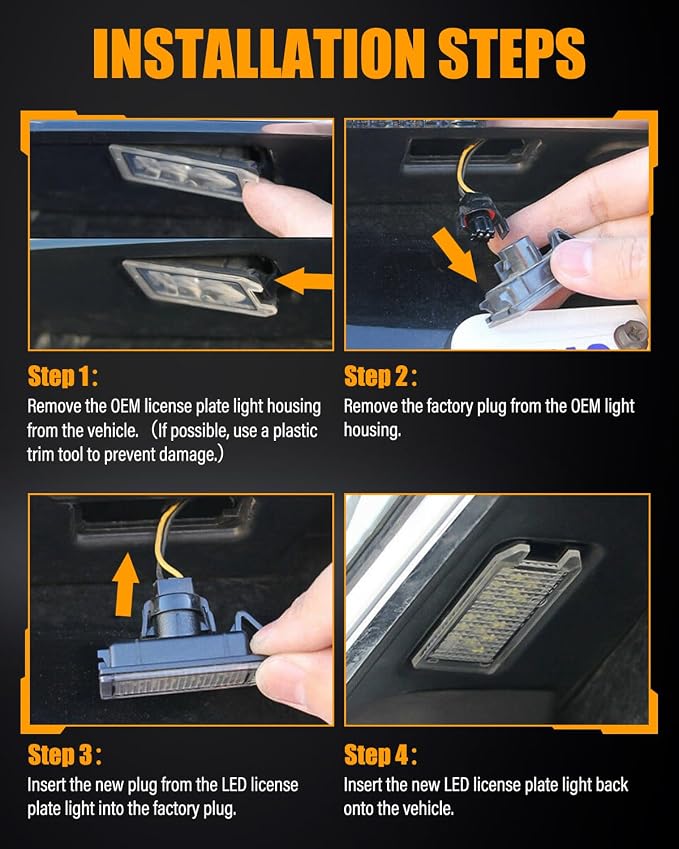 INSTALLATION STEPS

Step 1:
Remove the OEM license plate light housing from the vehicle. （If possible, use a plastic trim tool to prevent damage.）

Step 2:
Remove the factory plug from the OEM light housing.

Step 3:
Insert the new plug from the LED license plate light into the factory plug.

Step 4:
Insert the new LED license plate light back onto the vehicle.