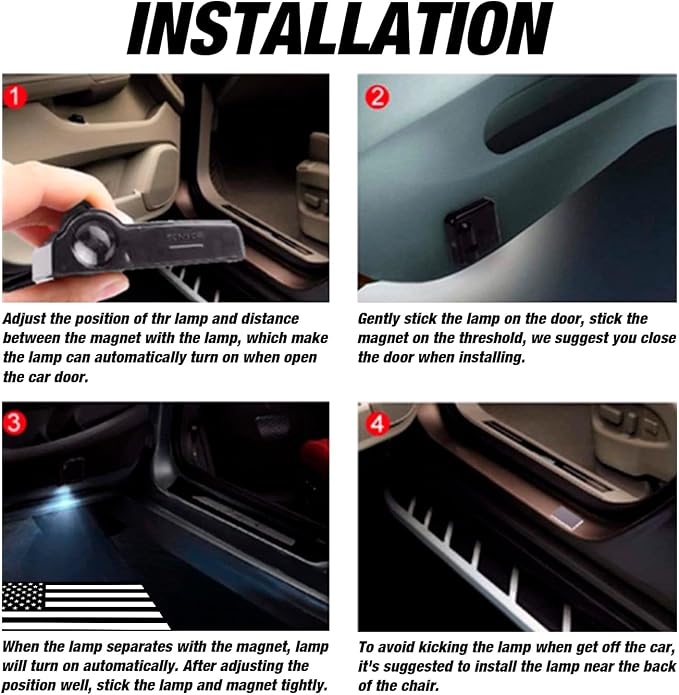 INSTALLATION

1

Adjust the position of thr lamp and distance between the magnet with the lamp, which make the lamp can automatically turn on when open the car door.

2

Gently stick the lamp on the door, stick the magnet on the threshold, we suggest you close the door when installing.

3

When the lamp separates with the magnet, lamp will turn on automatically. After adjusting the position well, stick the lamp and magnet tightly.

4

To avoid kicking the lamp when get off the car, it's suggested to install the lamp near the back of the chair.