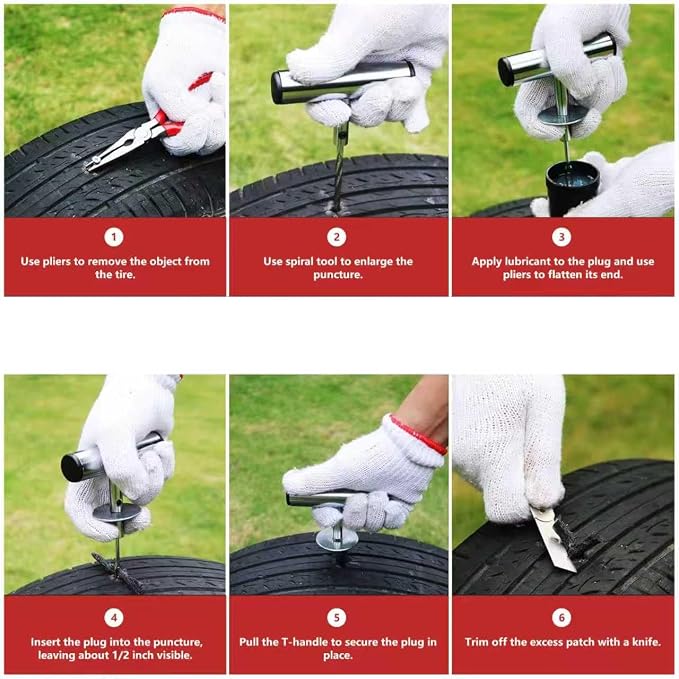 1

Use pliers to remove the object from the tire.

2

Use spiral tool to enlarge the puncture.

3

Apply lubricant to the plug and use pliers to flatten its end.

4

Insert the plug into the puncture, leaving about 1/2 inch visible.

5

Pull the T-handle to secure the plug in place.

6

Trim off the excess patch with a knife.