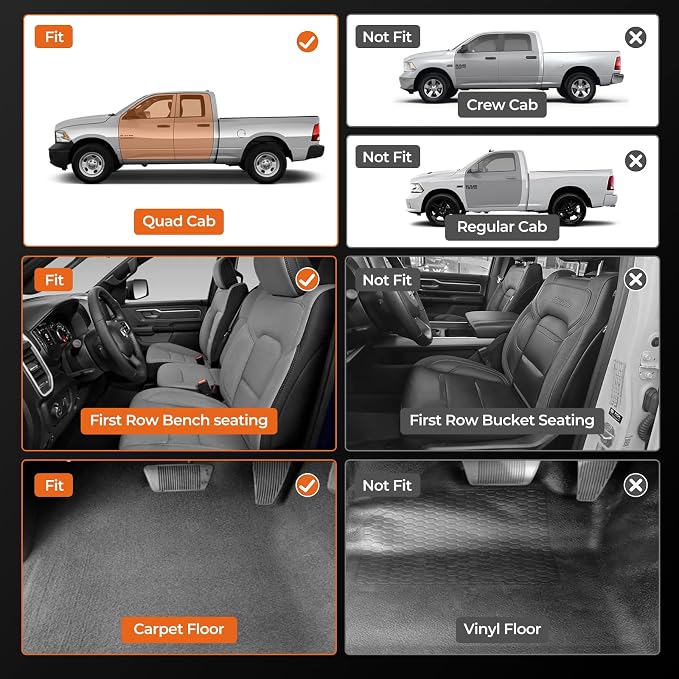 Fit

Quad Cab

Not Fit

Crew Cab

Not Fit

Regular Cab

Fit

First Row Bench seating

Not Fit

First Row Bucket Seating

Fit

Carpet Floor

Not Fit

Vinyl Floor