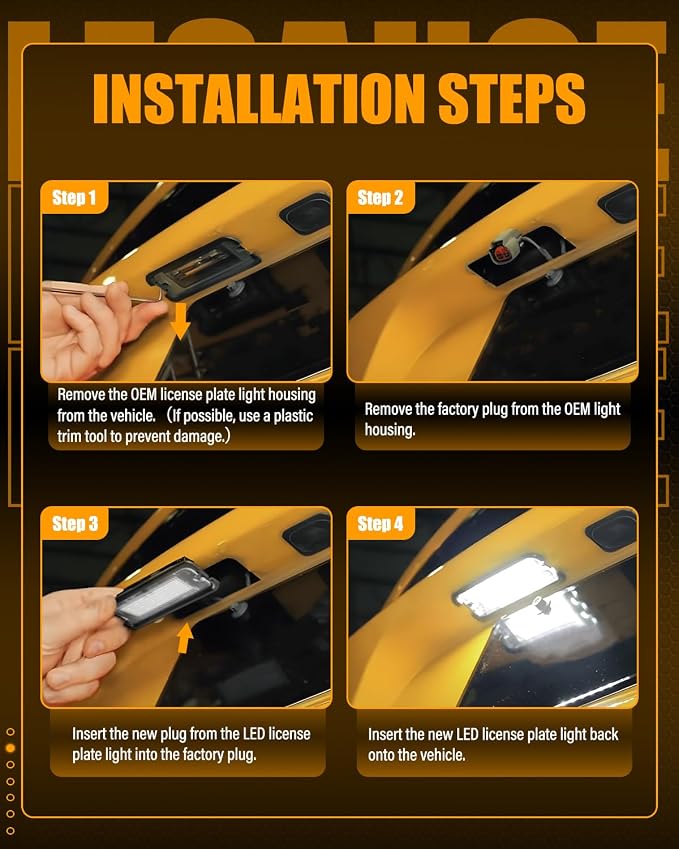 INSTALLATION STEPS

Step 1

Remove the OEM license plate light housing from the vehicle. （If possible, use a plastic trim tool to prevent damage.）

Step 2

Remove the factory plug from the OEM light housing.

Step 3

Insert the new plug from the LED license plate light into the factory plug.

Step 4

Insert the new LED license plate light back onto the vehicle.