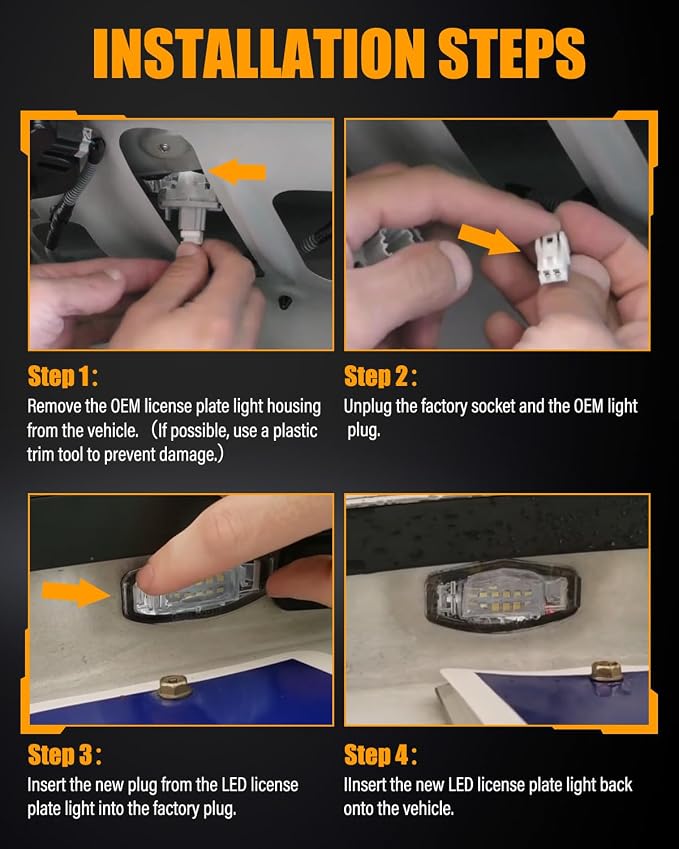 INSTALLATION STEPS

Step 1:

Remove the OEM license plate light housing from the vehicle. （If possible, use a plastic trim tool to prevent damage.）

Step 2:

Unplug the factory socket and the OEM light plug.

Step 3:

Insert the new plug from the LED license plate light into the factory plug.

Step 4:

IInsert the new LED license plate light back onto the vehicle.