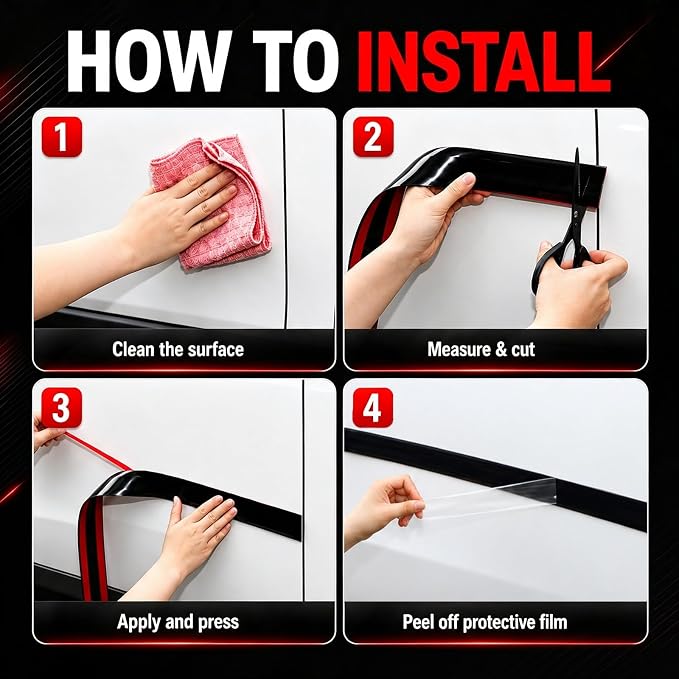 HOW TO INSTALL

1

Clean the surface

2

Measure & cut

3

Apply and press

4

Peel off protective film