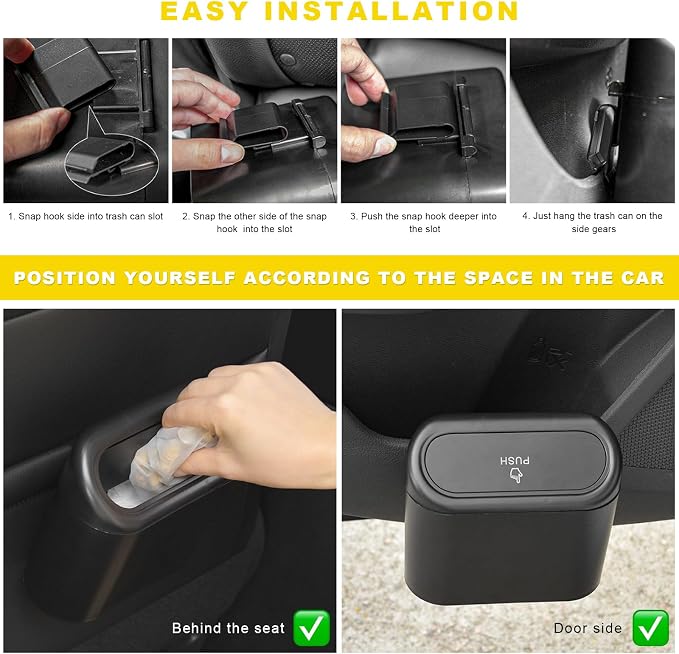 EASY INSTALLATION

1. Snap hook side into trash can slot

2. Snap the other side of the snap hook into the slot

3. Push the snap hook deeper into the slot

4. Just hang the trash can on the side gears

POSITION YOURSELF ACCORDING TO THE SPACE IN THE CAR

Behind the seat

PUSH

Door side