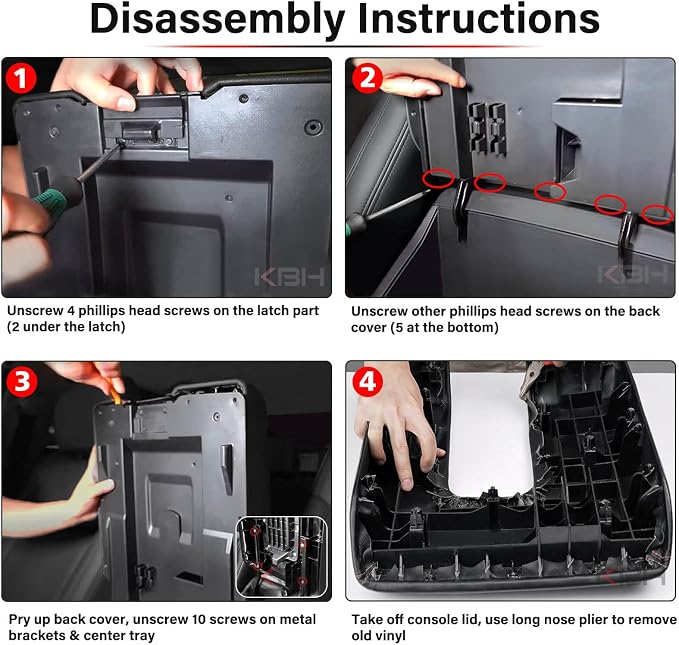 Disassembly Instructions

1

KBH

Unscrew 4 phillips head screws on the latch part (2 under the latch)

2

KBH

Unscrew other phillips head screws on the back cover (5 at the bottom)

3

Pry up back cover, unscrew 10 screws on metal brackets & center tray

4

KBH

Take off console lid, use long nose plier to remove old vinyl