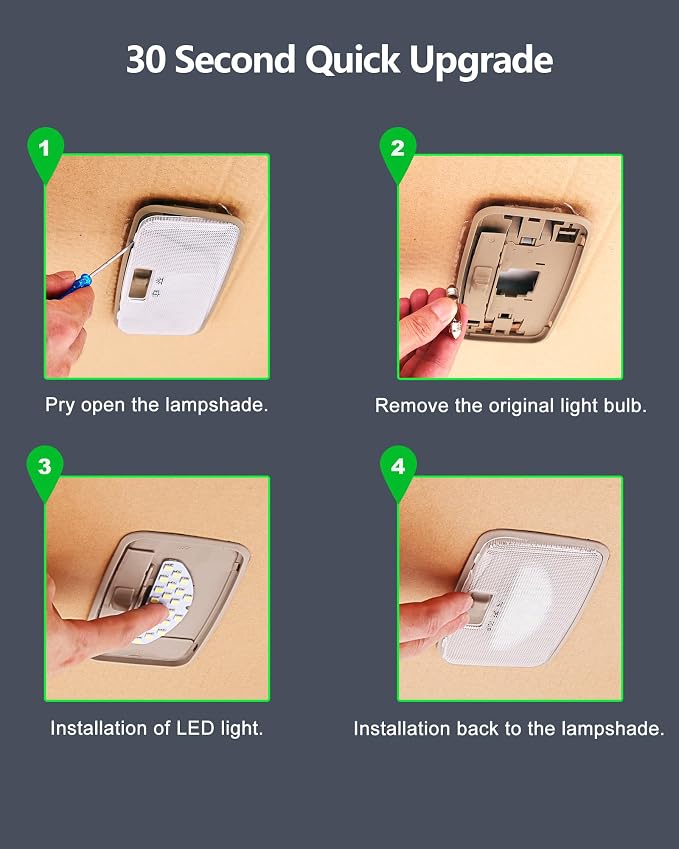 30 Second Quick Upgrade

1

Pry open the lampshade.

2

Remove the original light bulb.

3

Installation of LED light.

4

Installation back to the lampshade.