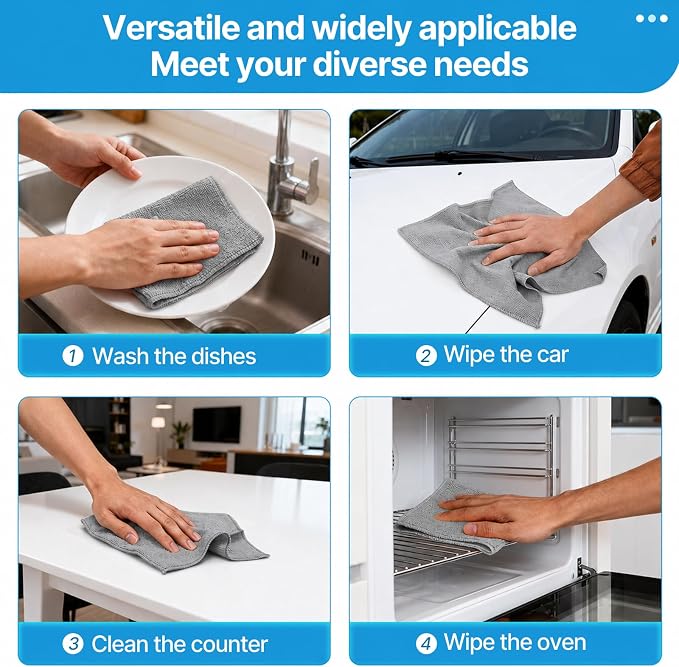 Versatile and widely applicable
Meet your diverse needs

1 Wash the dishes

2 Wipe the car

3 Clean the counter

4 Wipe the oven